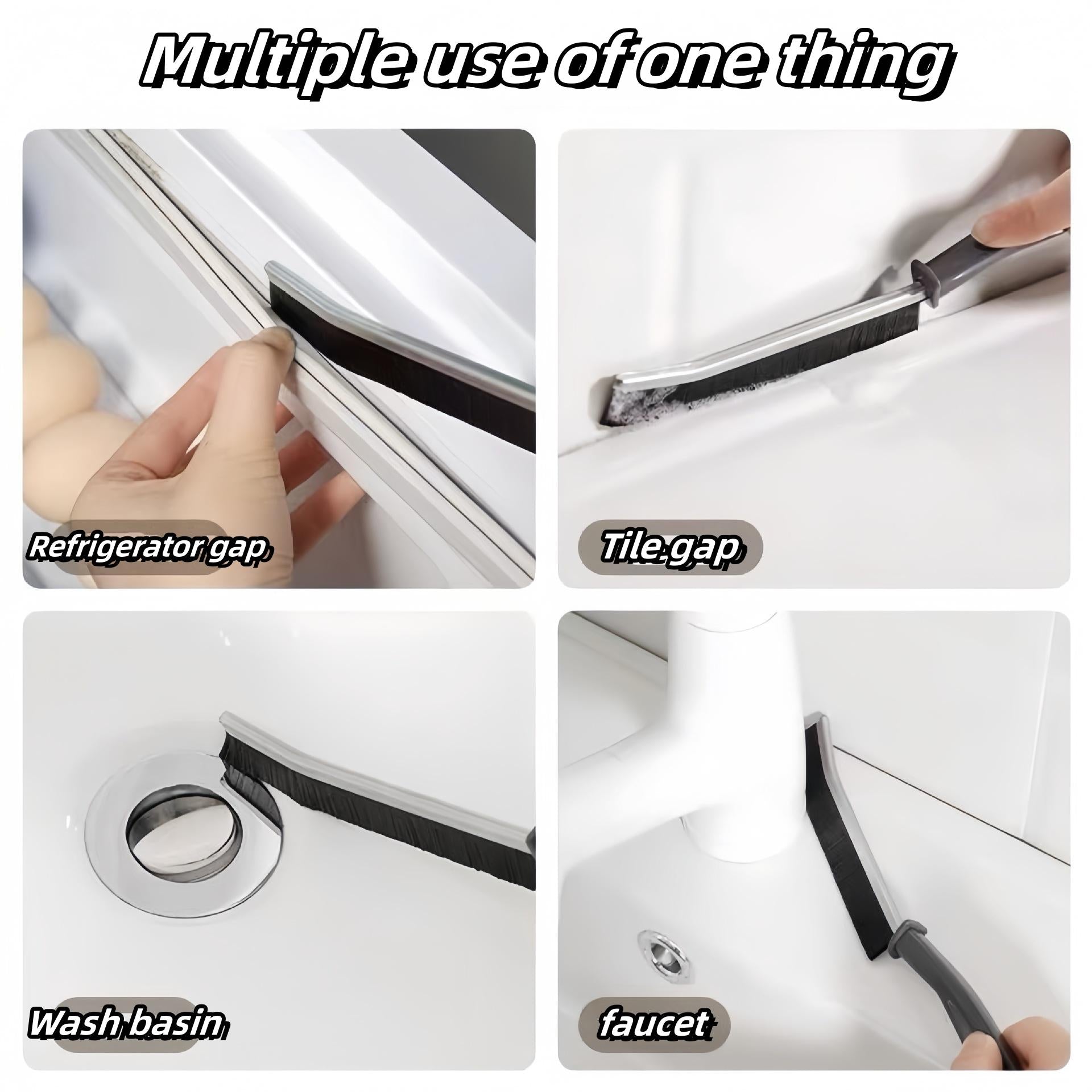 Multiple use of one thing

Refrigerator gap

Tile gap

Wash basin

faucet